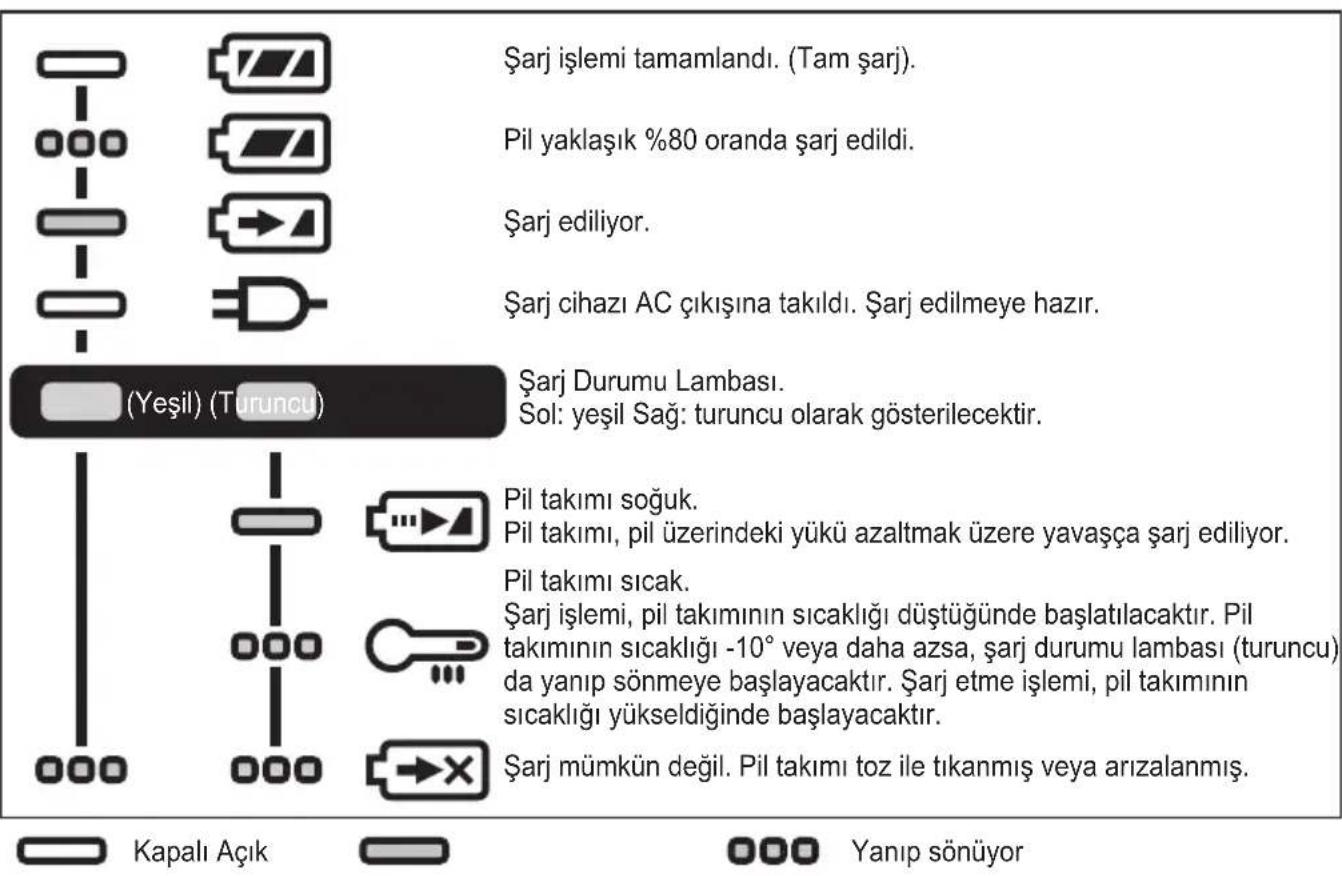 Şarj işlemi tamamlandı. (Tam şarj).

Pil yaklaşık %80 oranda şarj edildi.

Şarj ediliyor.

Şarj cihazı AC çıkışına takıldı. Şarj edilmeye hazır.

(Yeşil) (Turuncu)

Şarj Durumu Lambası.
Sol: yeşil Sağ: turuncu olarak gösterilecektir.

Pil takımı soğuk.
Pil takımı, pil üzerindeki yükü azaltmak üzere yavaşça şarj ediliyor.

Pil takımı sıcak.
Şarj işlemi, pil takımının sıcaklığı düştüğünde başlatılacaktır. Pil takımının sıcaklığı -10° veya daha azsa, şarj durumu lambası (turuncu) da yanıp sönmeye başlayacaktır. Şarj etme işlemi, pil takımının sıcaklığı yükseldiğinde başlayacaktır.

Şarj mümkün değil. Pil takımı toz ile tıkanmış veya arızalanmış.

Kapalı Açık

Yanıp sönüyor