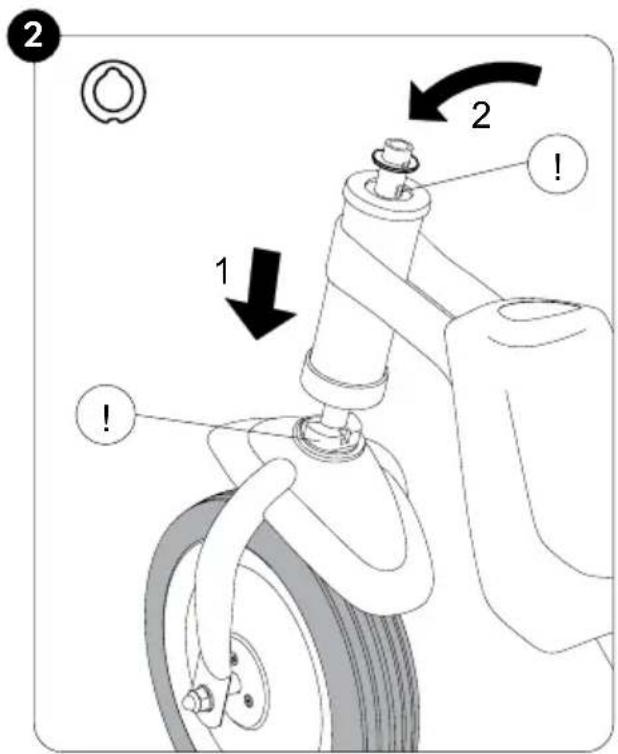 2
2
!
1
!