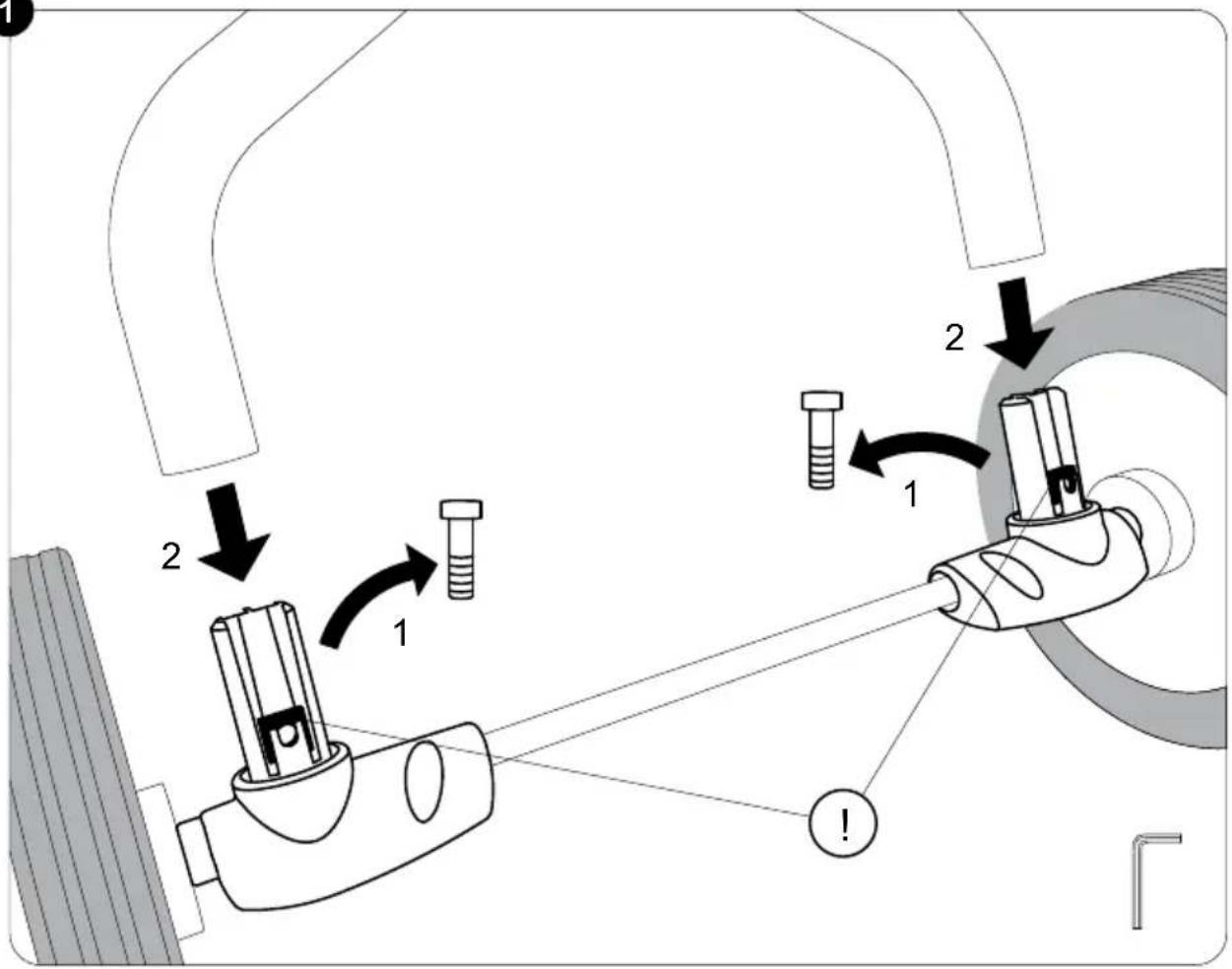 1

2

1

2

1

!