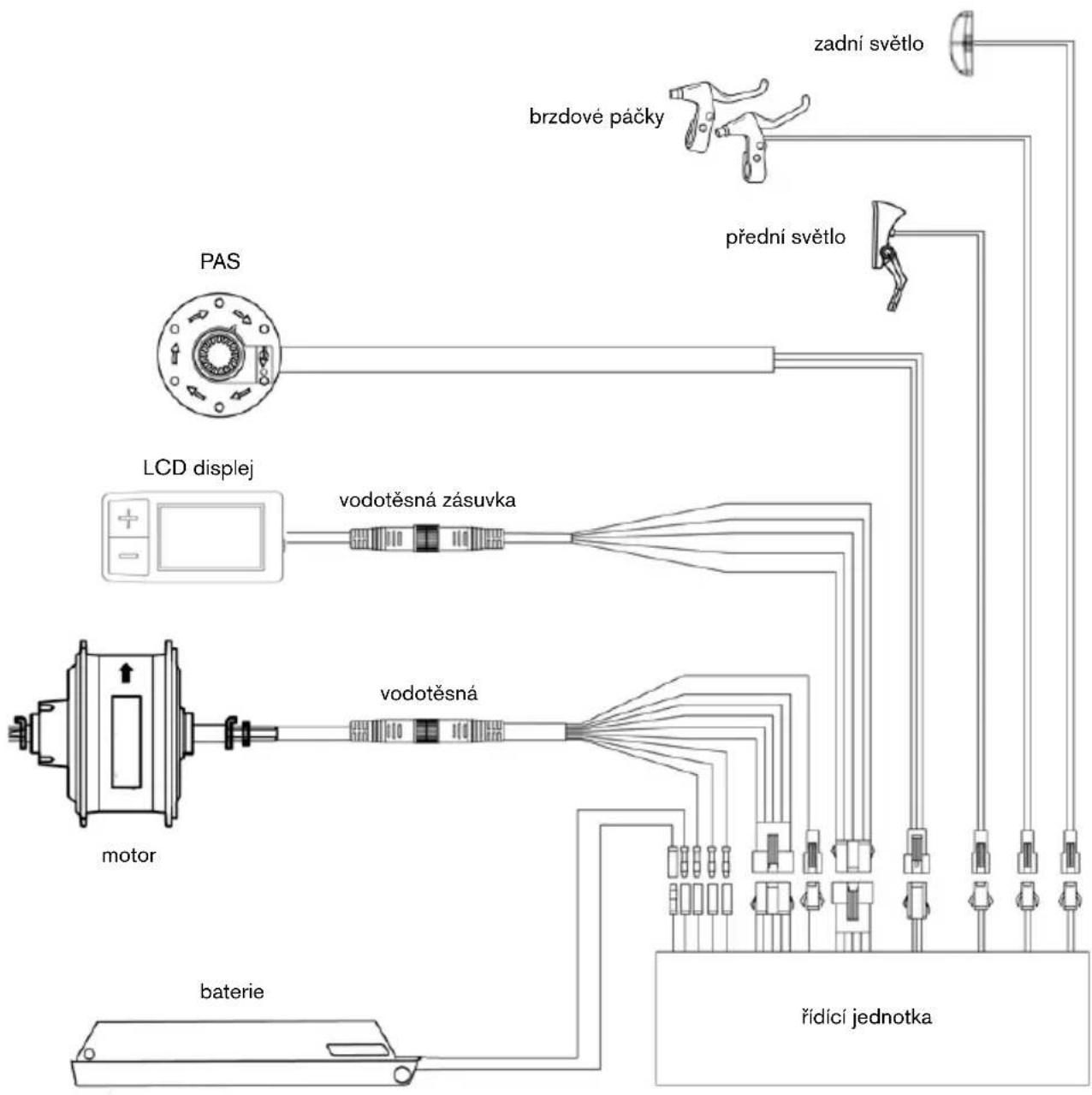 zadní světlo

brzdové páčky

přední světlo

PAS

LCD displej

vodotěsná zásuvka

vodotěsná

motor

baterie

řídící jednotka