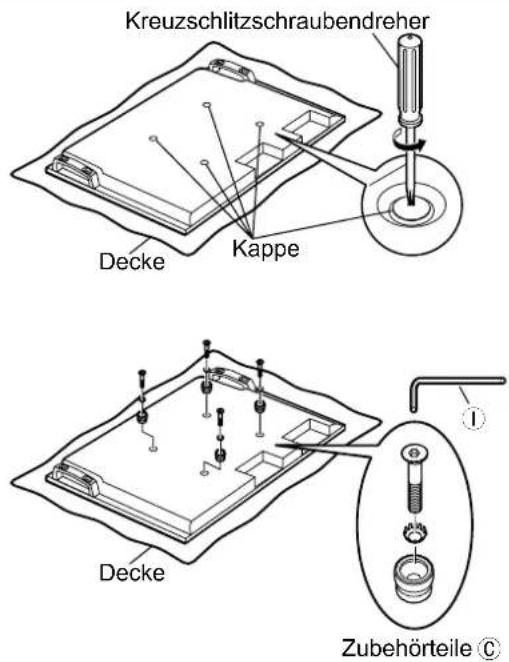 Kreuzschlitzschraubendreher

Decke

Kappe

I

Decke

Zubehörteile C