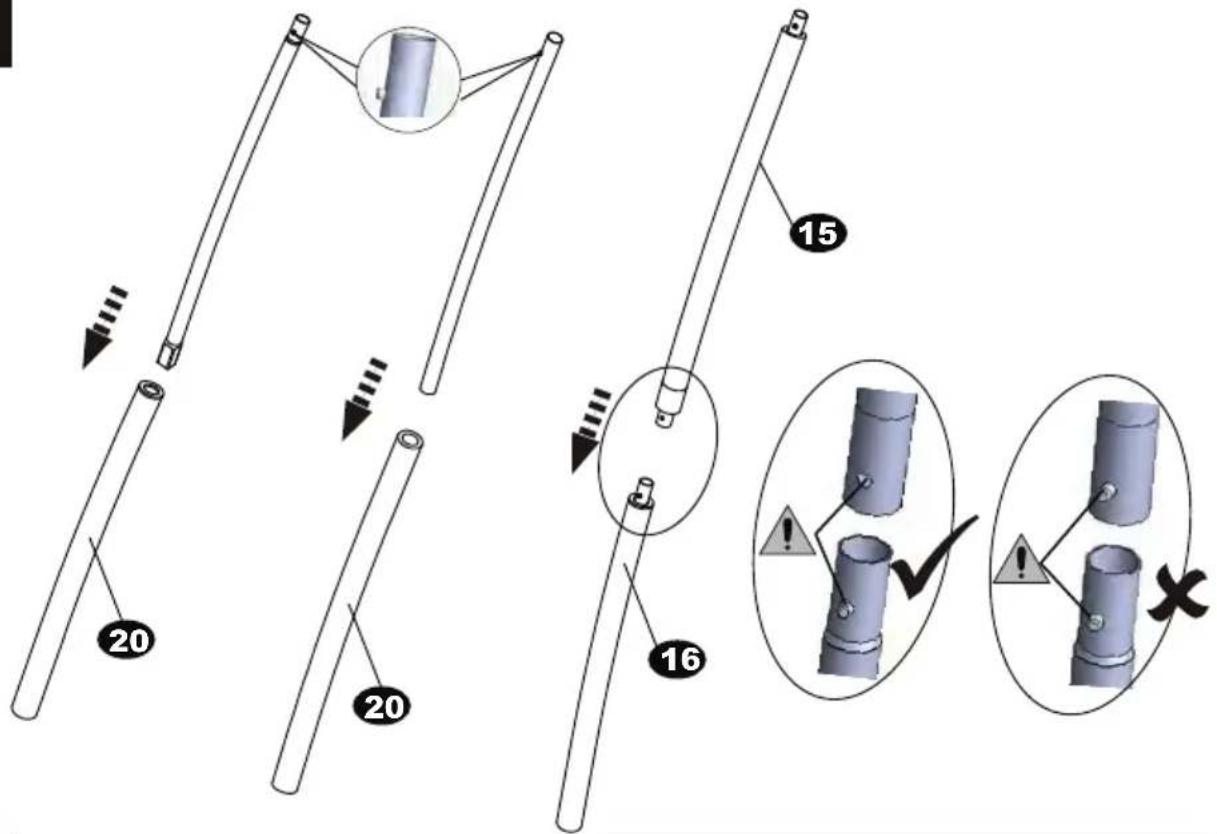 15

20

20

16