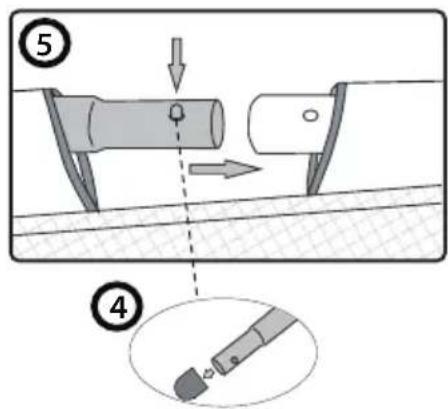 5

4