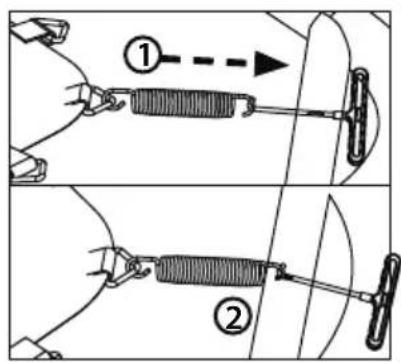 ①

②