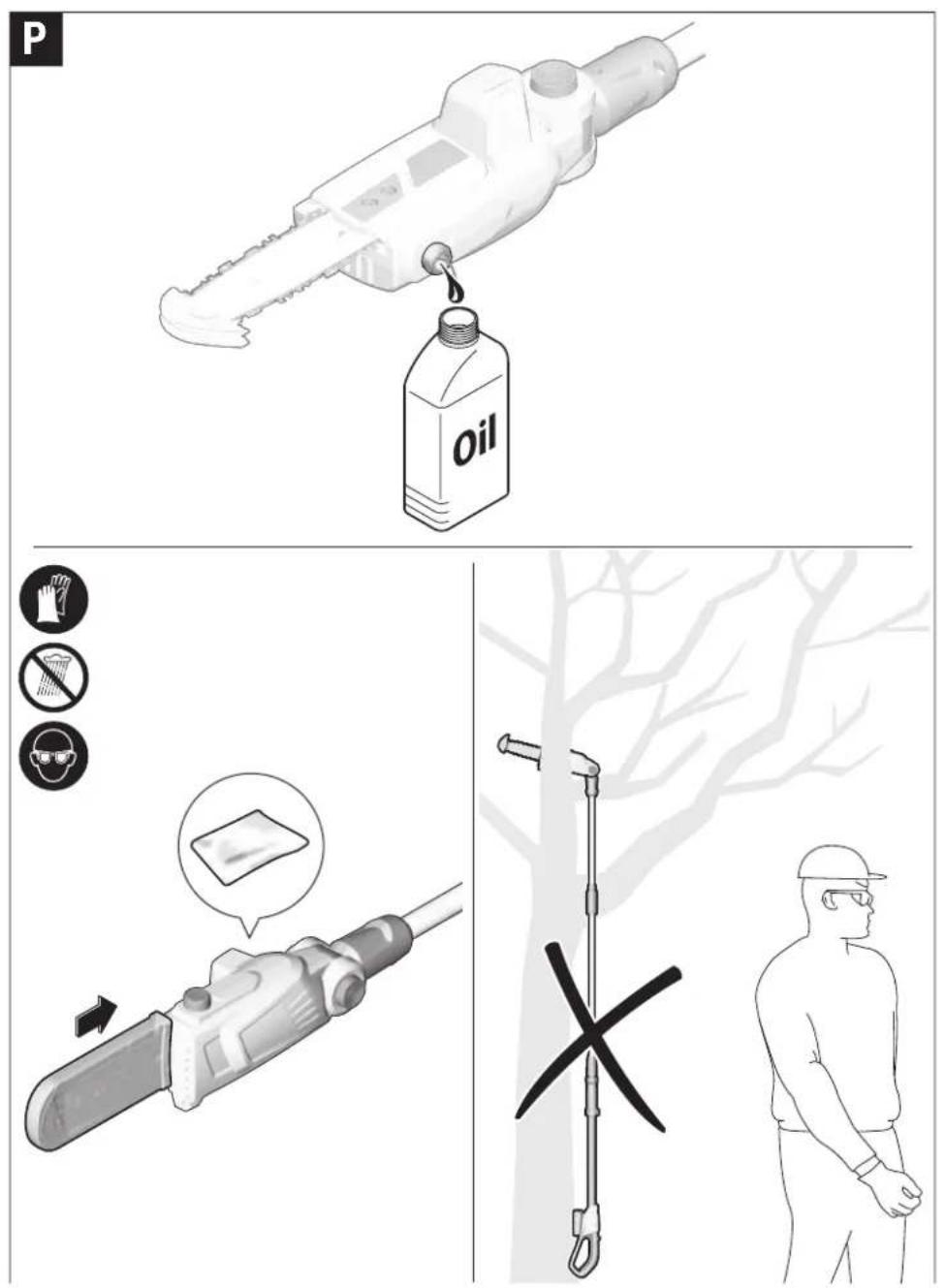 P

Oil