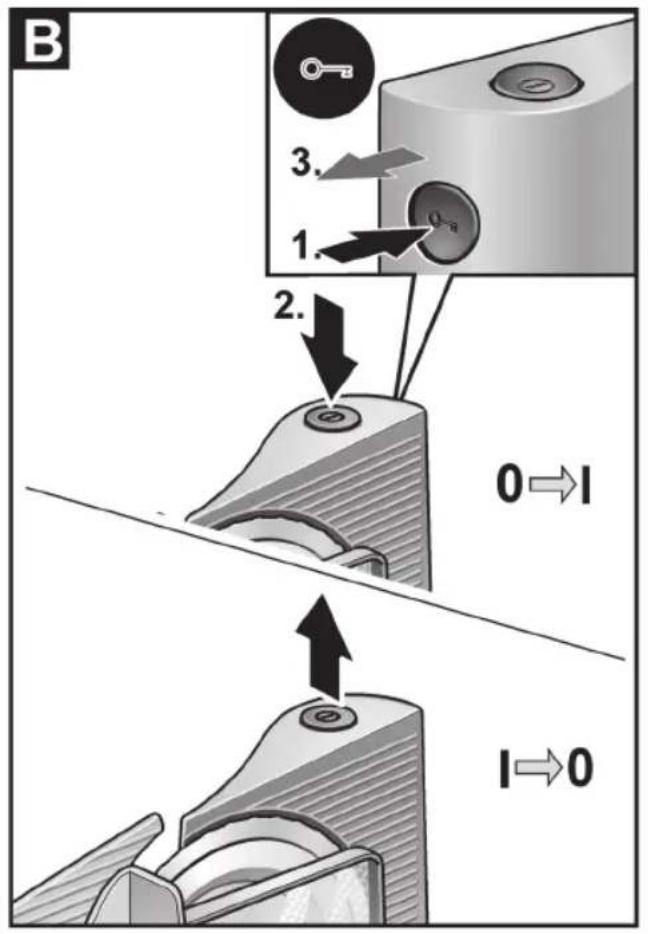 B

3.

1.

2.

0 ⇨ I

I ⇨ 0