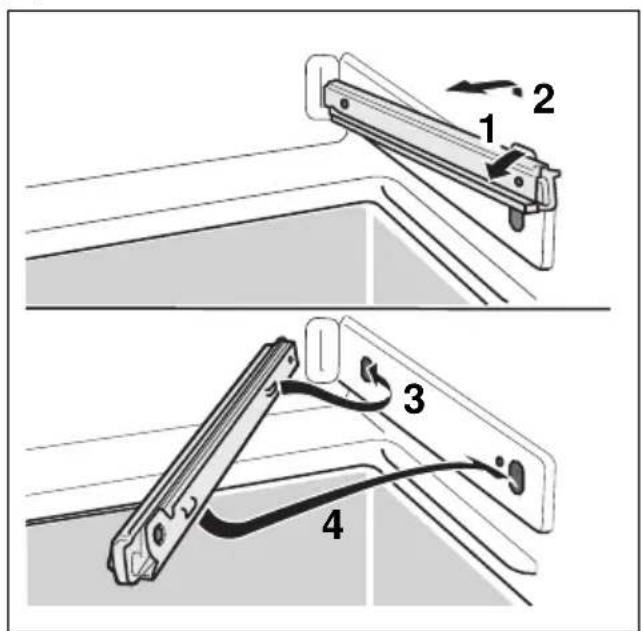 2
1
3
4