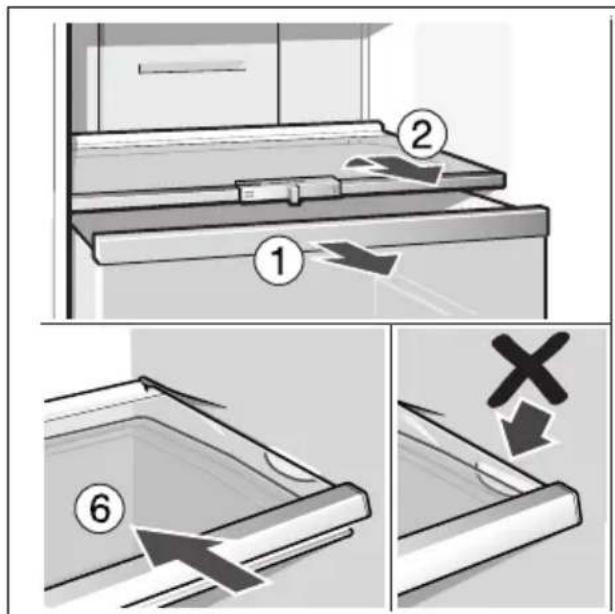 2
1
6