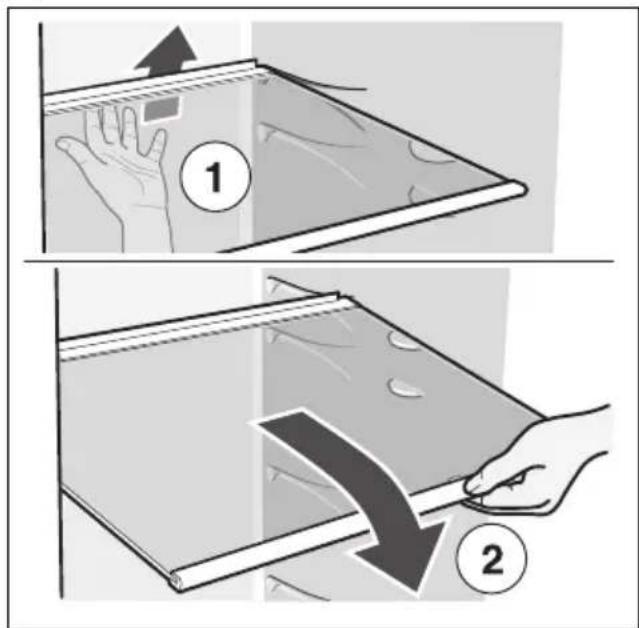 1

2