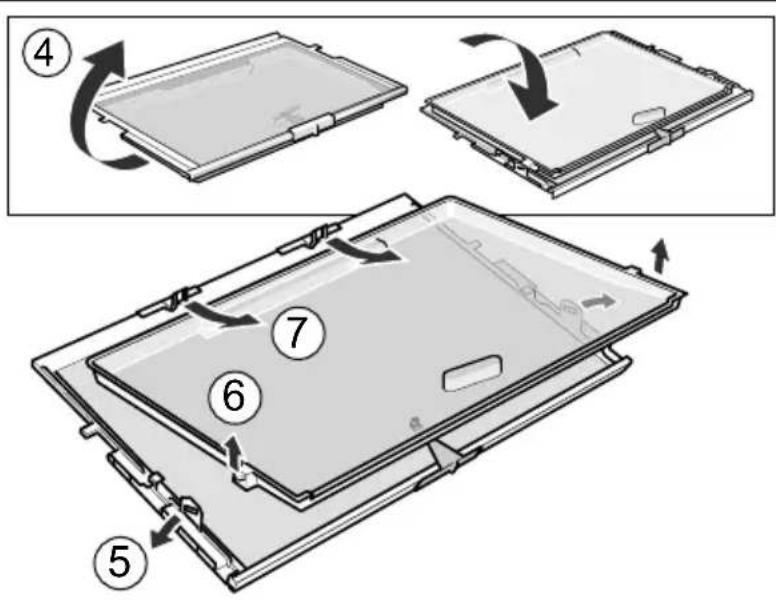 4
7
6
5