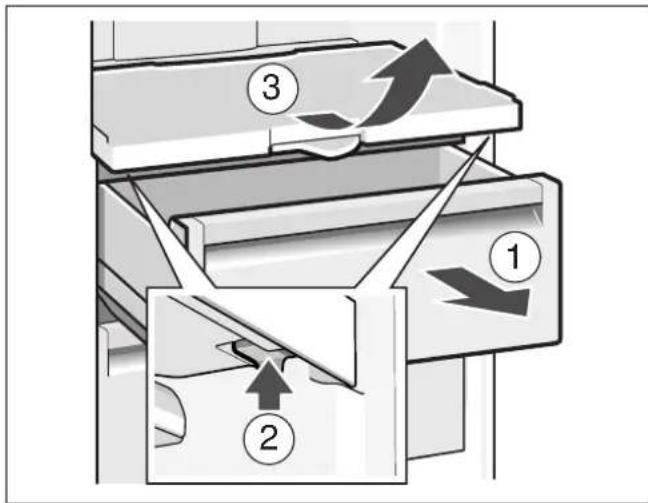 3

1

2