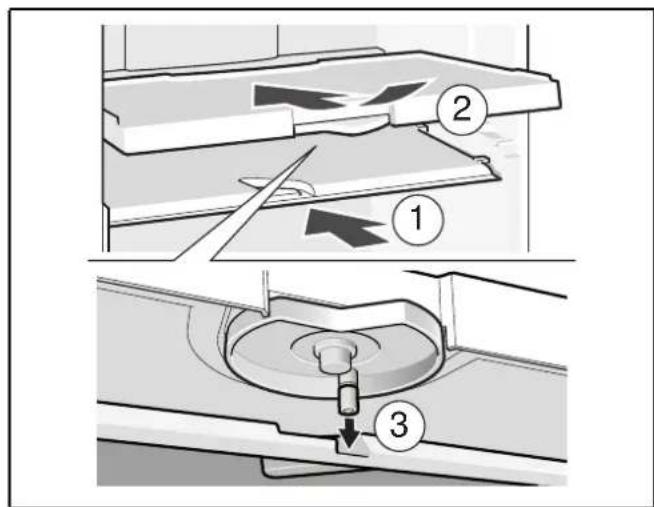 2
1
3