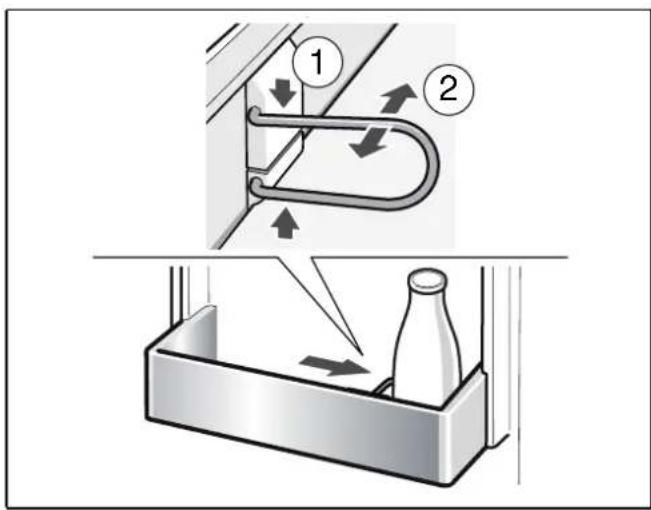 1
2