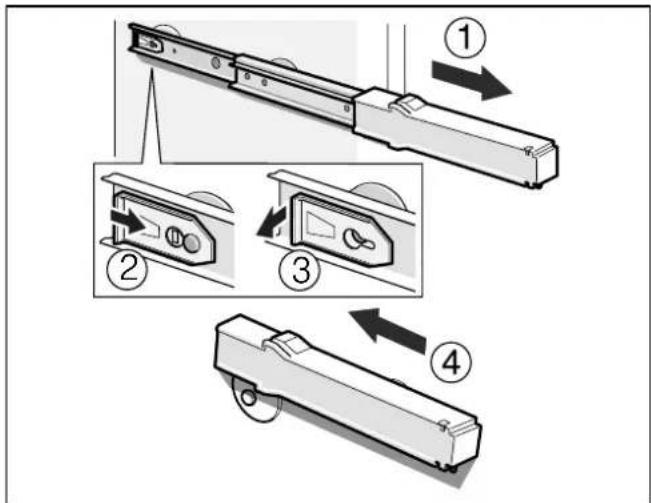 1
2
3
4