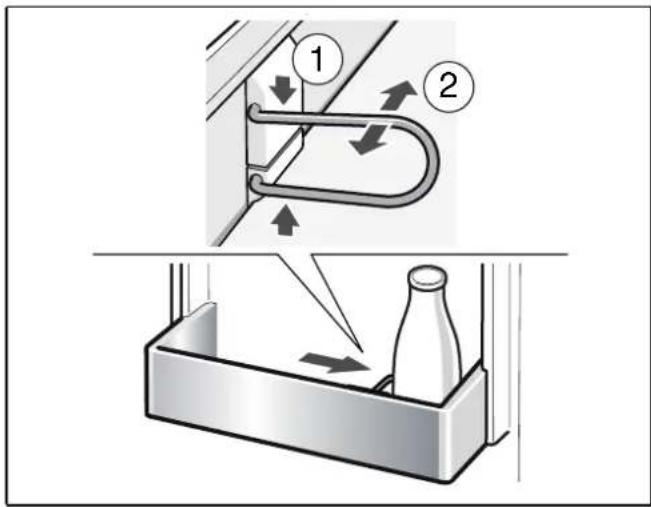 1
2