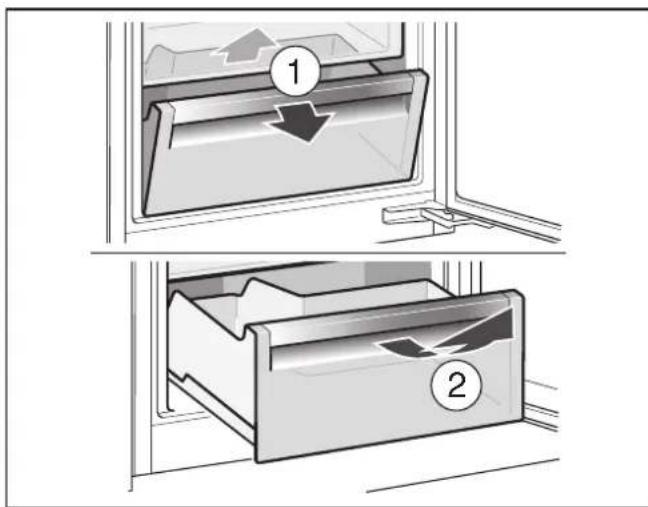 1

2