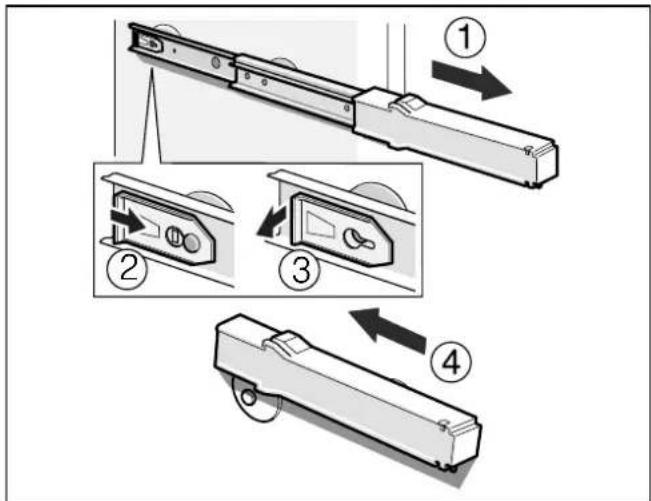 ①
②
③
④