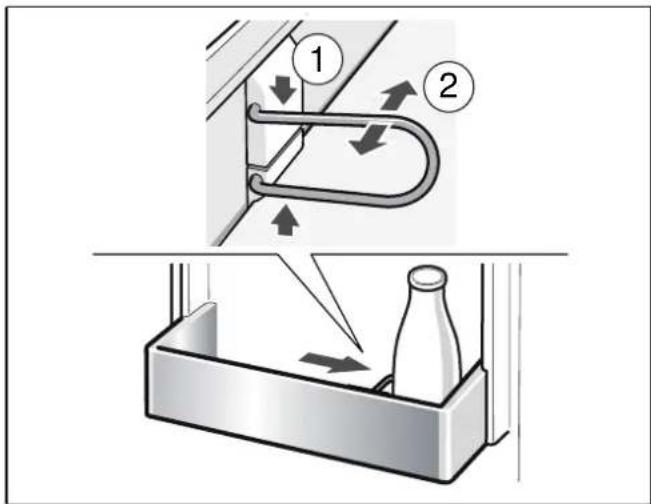 1
2