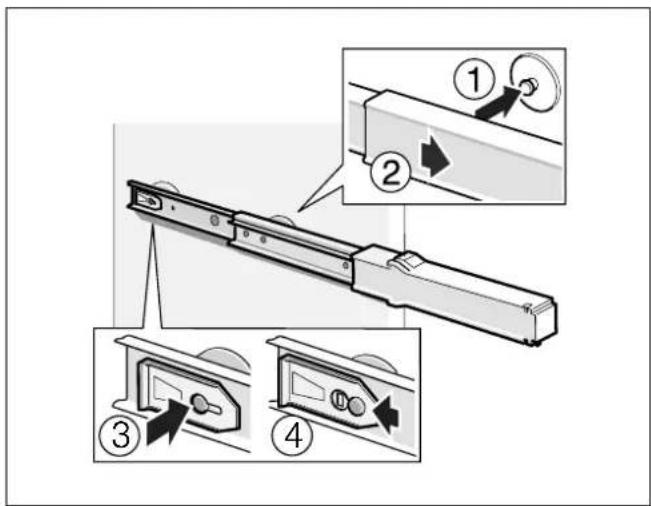 1
2
3
4