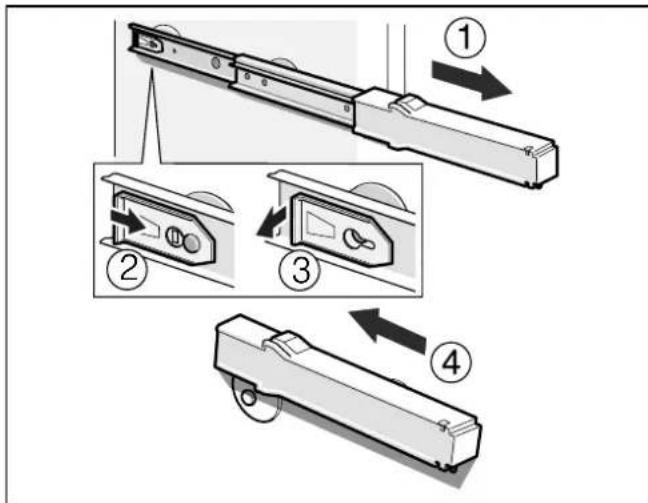 1
2
3
4