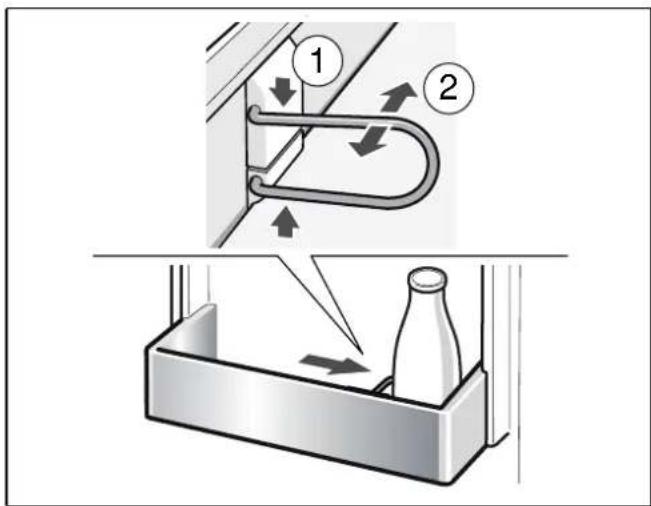 1
2