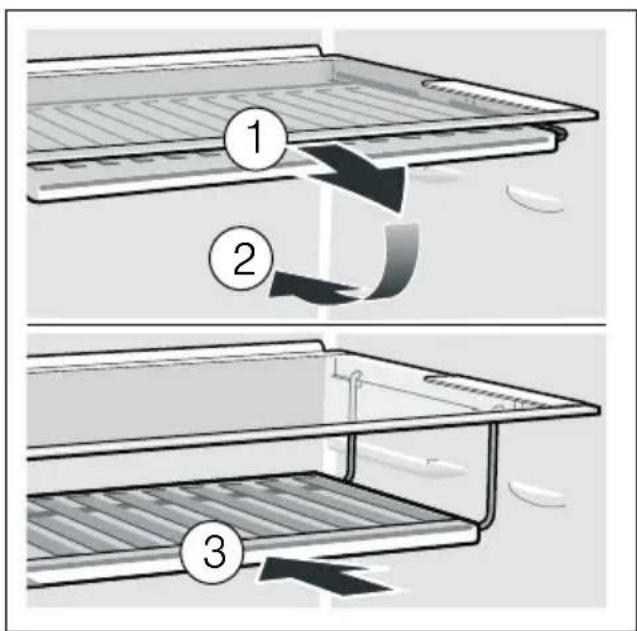 1
2
3