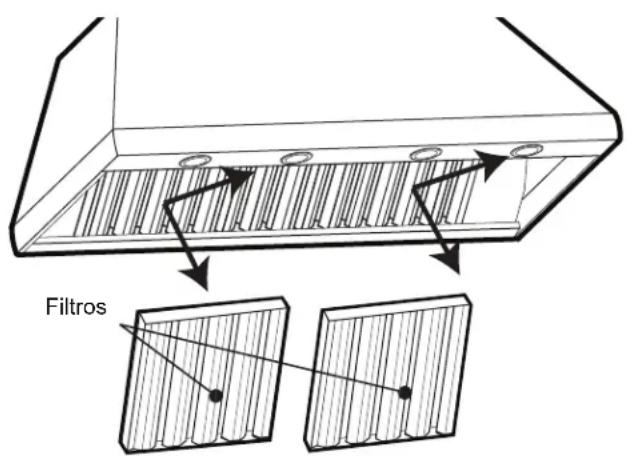 Filtros