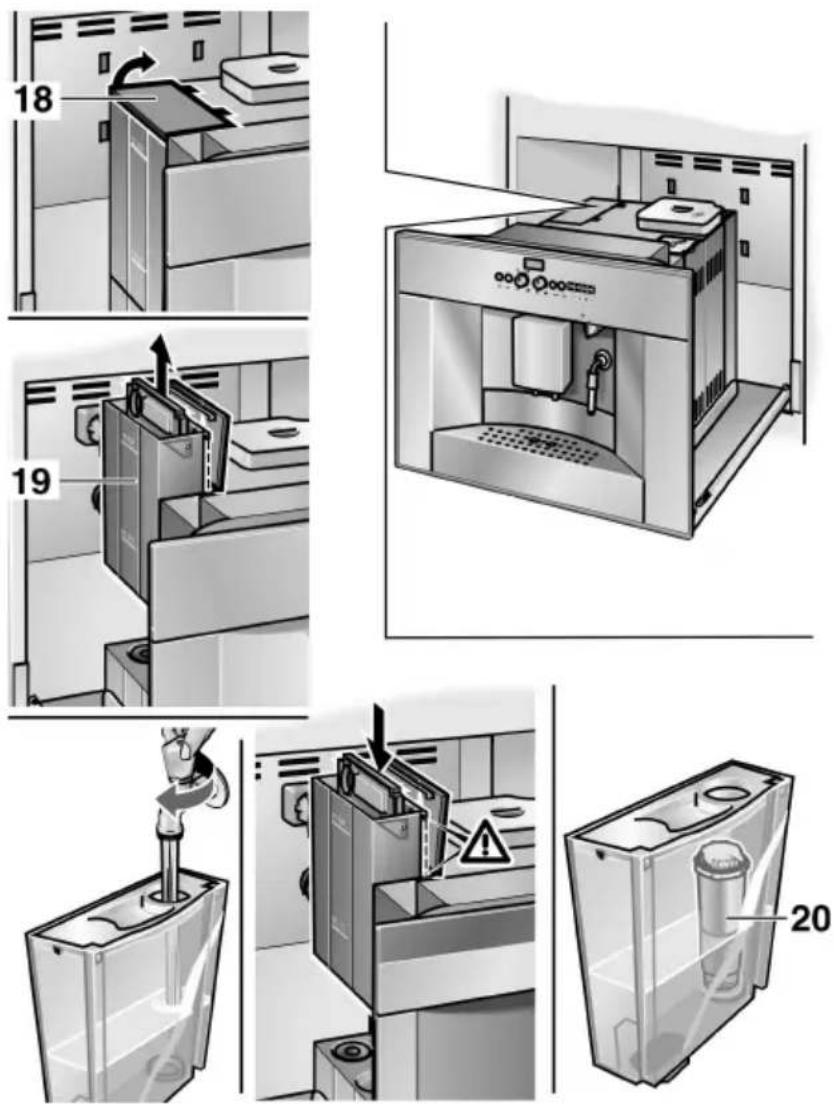 18

19

20