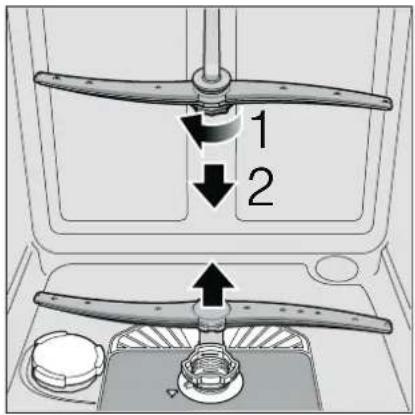 1
2