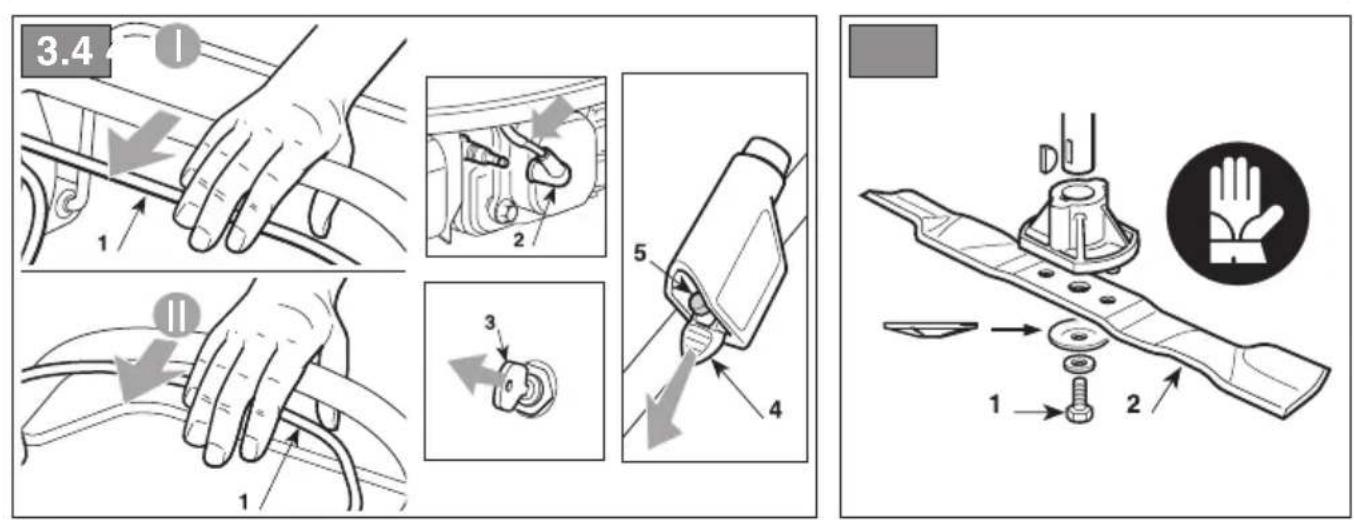 3.4
I
1
II
1
2
3
5
4
1
2