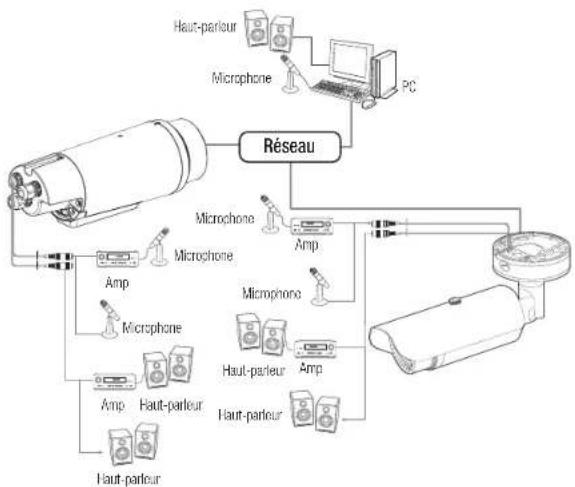 Haut-parleur
Microphone
PC
Réseau
Microphone
Amp
Microphone
Amp
Microphone
Microphone
Haut-parleur
Amp
Amp
Haut-parleur
Haut-parleur
Haut-parleur