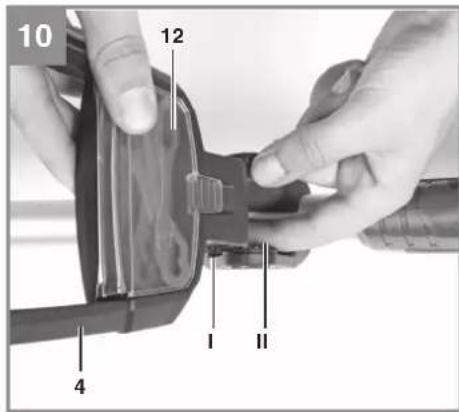 10
12
I
II
4