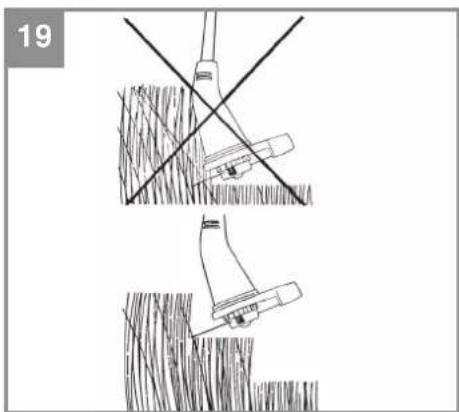 19