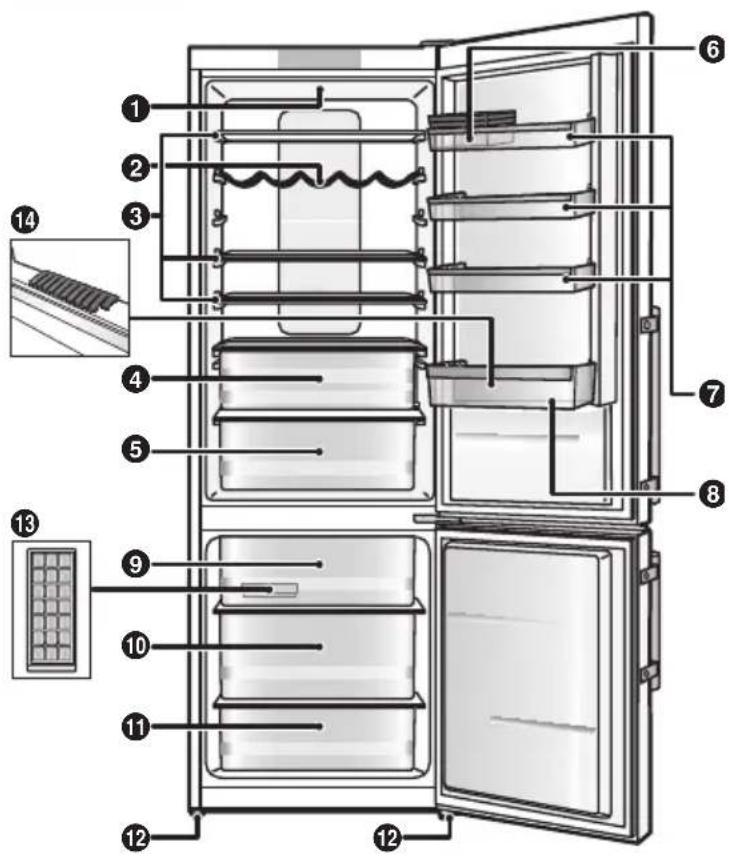 1
2
3
14
4
5
13
9
10
11
12
12
6
7
8