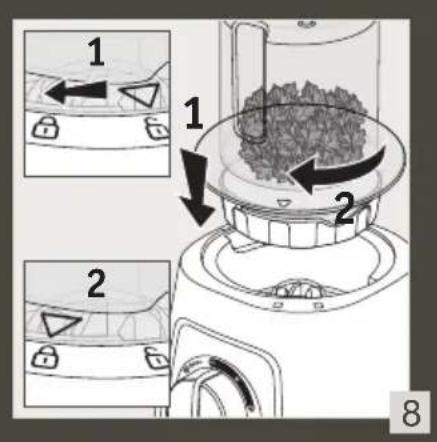 1

1

2

2

8