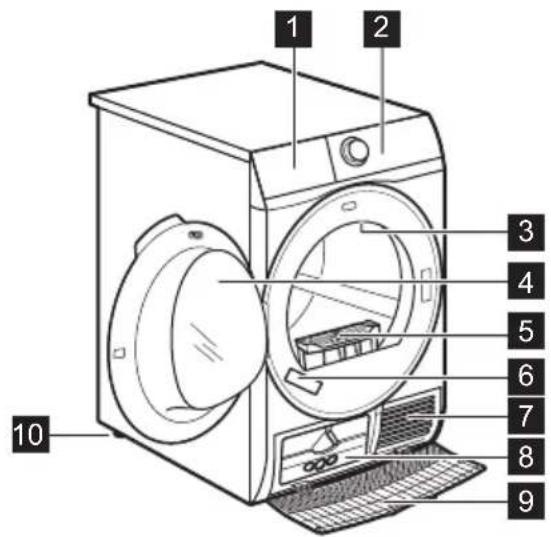 1
2
3
4
5
6
7
8
9
10