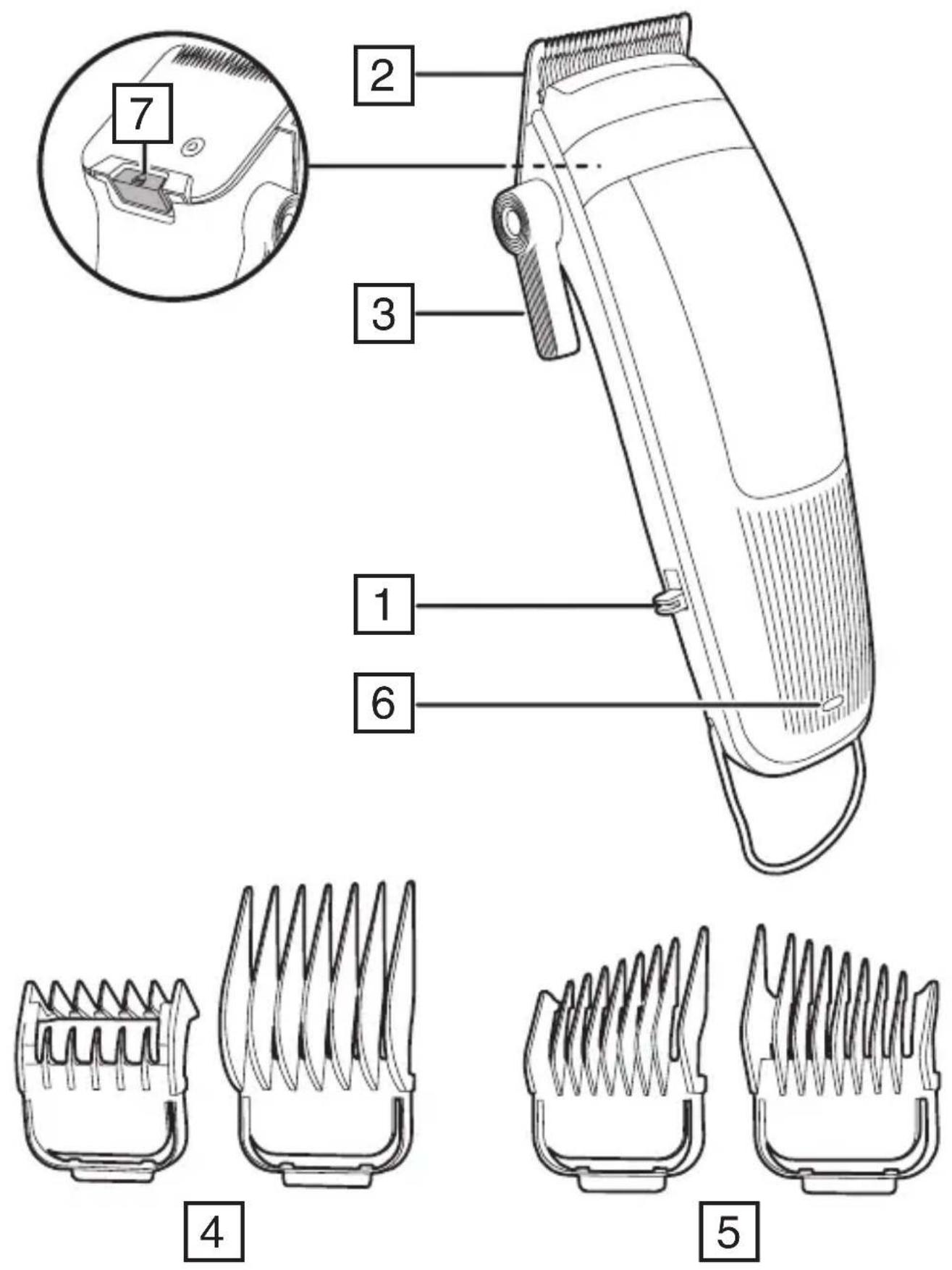 7
2
3
1
6
4
5