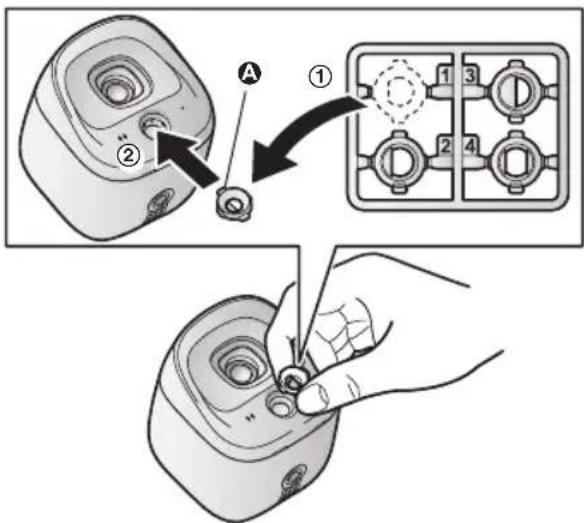 A
①
②
1
3
2
4