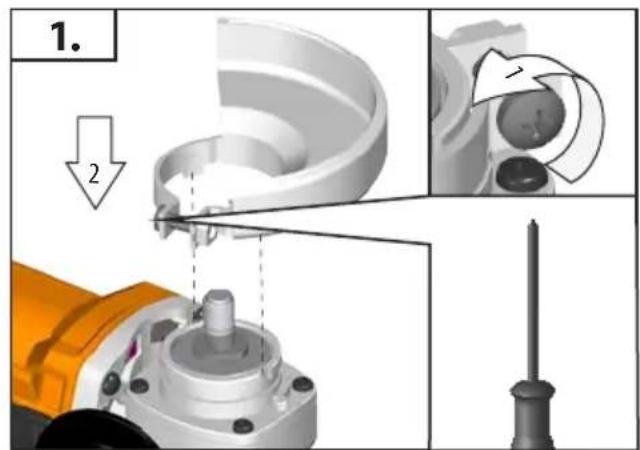 1.

2

1