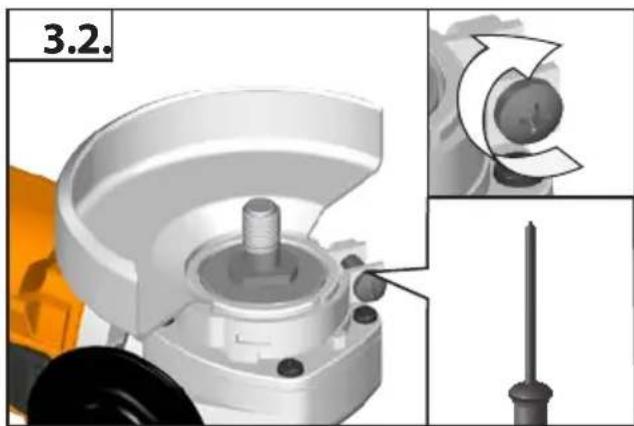 3.2.