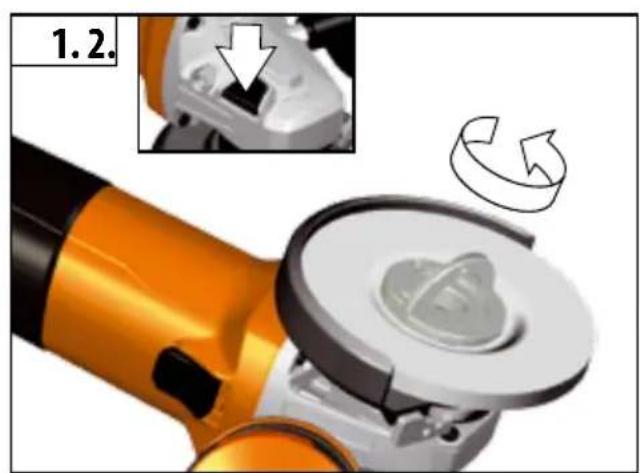 1. 2.