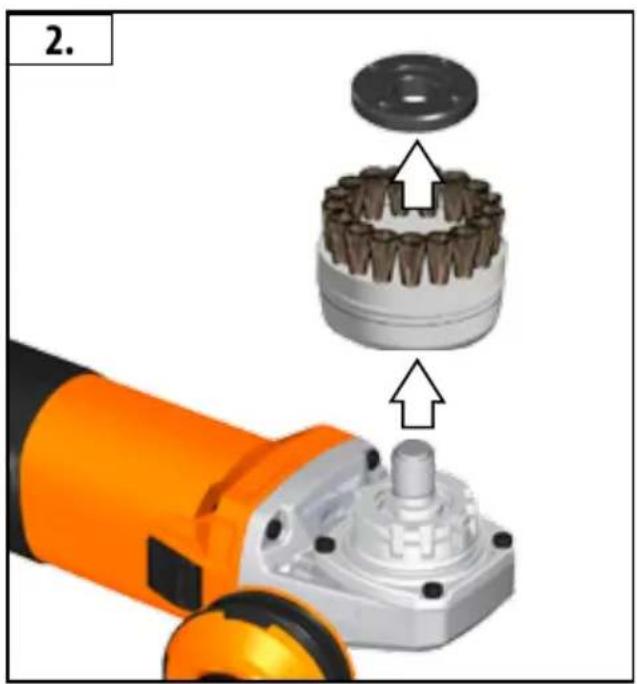 2.