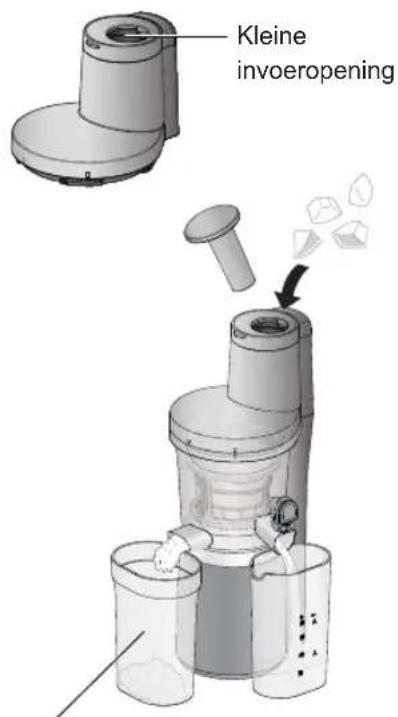 Kleine invoeropening