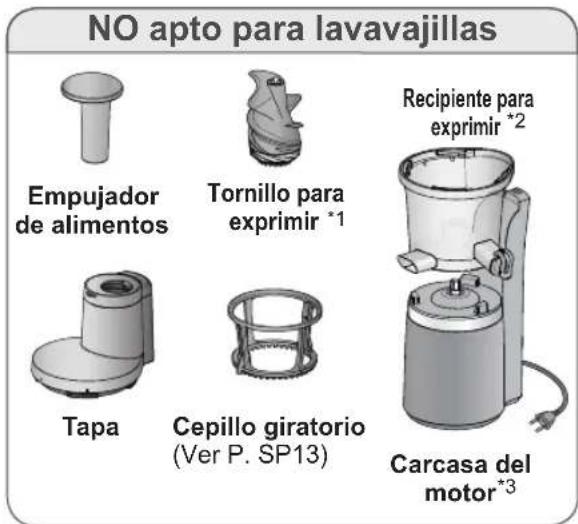 NO apto para lavavajillas

Empujador de alimentos

Tornillo para exprimir *1

Recipiente para exprimir *2

Tapa

Cepillo giratorio (Ver P. SP13)

Carcasa del motor*3