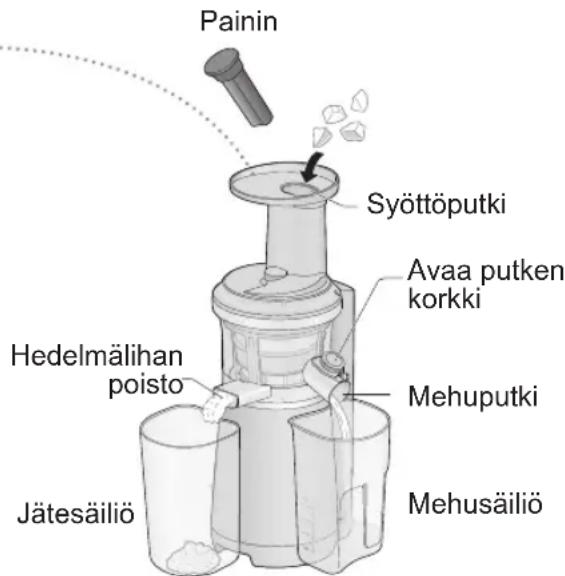 Painin

Syöttöputki

Avaa putken korkki

Hedelmälihan poisto

Mehuputki

Jätesäiliö

Mehusäiliö