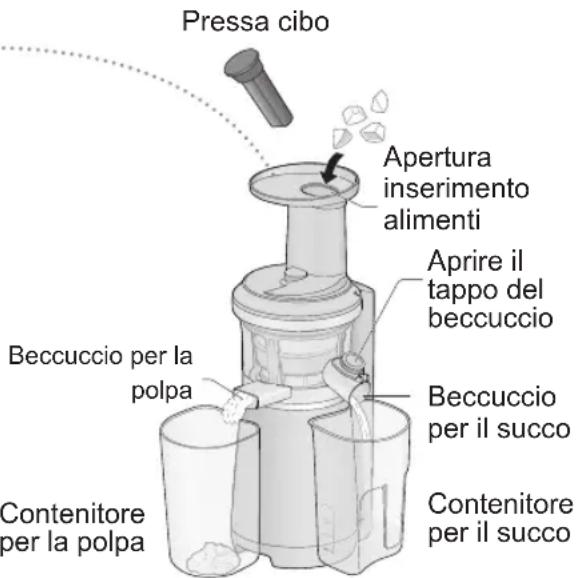 Pressa cibo

Apertura inserimento alimenti

Aprire il tappo del beccuccio

Beccuccio per la polpa

Beccuccio per il succo

Contenitore per la polpa

Contenitore per il succo