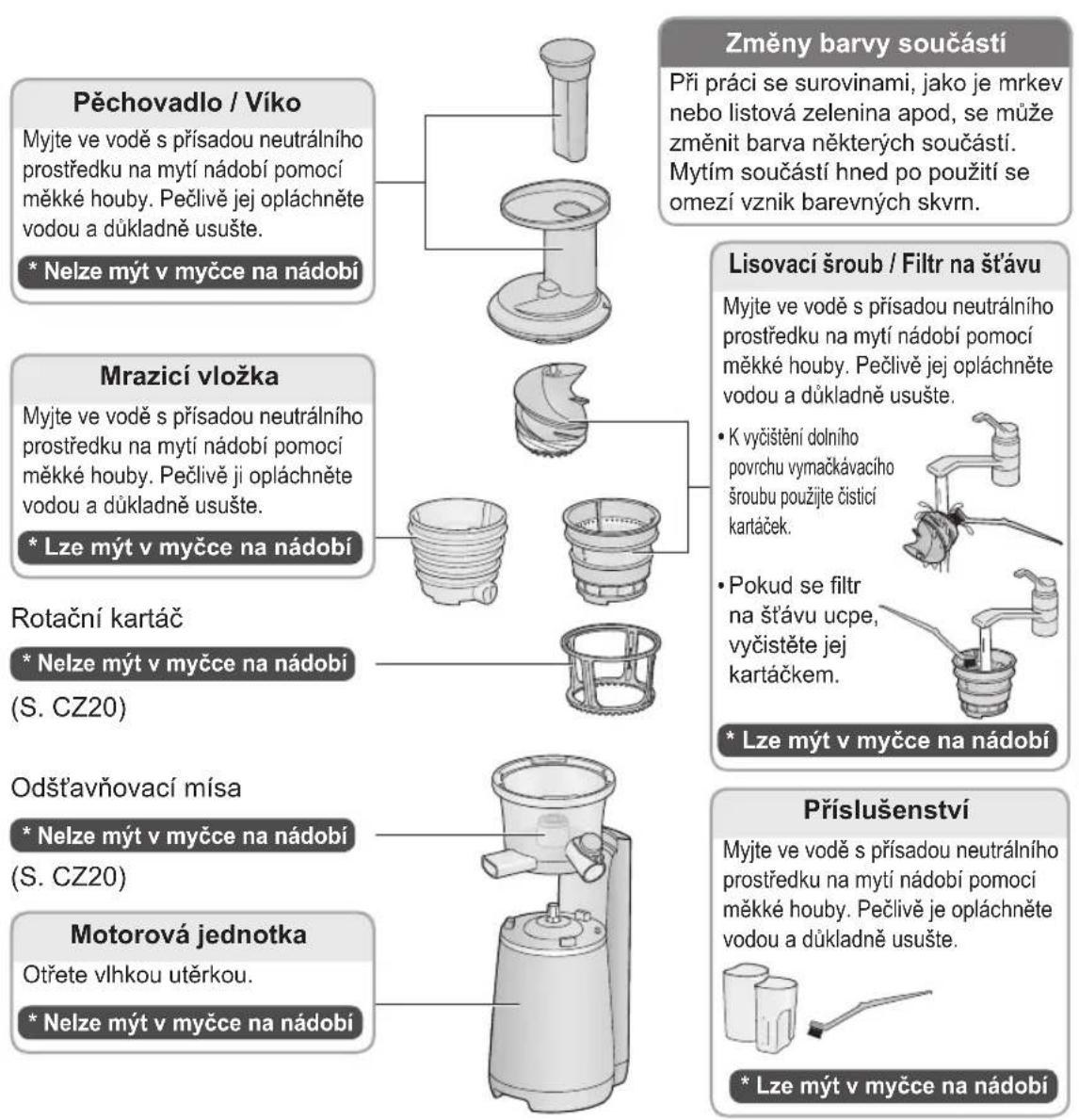 Pěchovadlo / Víko

Myjte ve vodě s přísadou neutrálního prostředku na mytí nádobí pomocí měkké houby. Pečlivě jej opláchněte vodou a důkladně usušte.

* Nelze mýt v myčce na nádobí

Mrazicí vložka

Myjte ve vodě s přísadou neutrálního prostředku na mytí nádobí pomocí měkké houby. Pečlivě ji opláchněte vodou a důkladně usušte.

* Lze mýt v myčce na nádobí

Rotační kartáč

* Nelze mýt v myčce na nádobí

(S. CZ20)

Odšťavňovací mísa

* Nelze mýt v myčce na nádobí

(S. CZ20)

Motorová jednotka

Otřete vlhkou utěrkou.

* Nelze mýt v myčce na nádobí

Změny barvy součástí

Při práci se surovinami, jako je mrkev nebo listová zelenina apod, se může změnit barva některých součástí. Mytím součástí hned po použití se omezí vznik barevných skvrn.

Lisovací šroub / Filtr na šťávu

Myjte ve vodě s přísadou neutrálního prostředku na mytí nádobí pomocí měkké houby. Pečlivě jej opláchněte vodou a důkladně usušte.

• K vyčištění dolního povrchu vymačkávacího šroubu použijte čisticí kartáček.

• Pokud se filtr na šťávu ucpe, vyčistěte jej kartáčkem.

* Lze mýt v myčce na nádobí

Příslušenství

Myjte ve vodě s přísadou neutrálního prostředku na mytí nádobí pomocí měkké houby. Pečlivě je opláchněte vodou a důkladně usušte.

* Lze mýt v myčce na nádobí