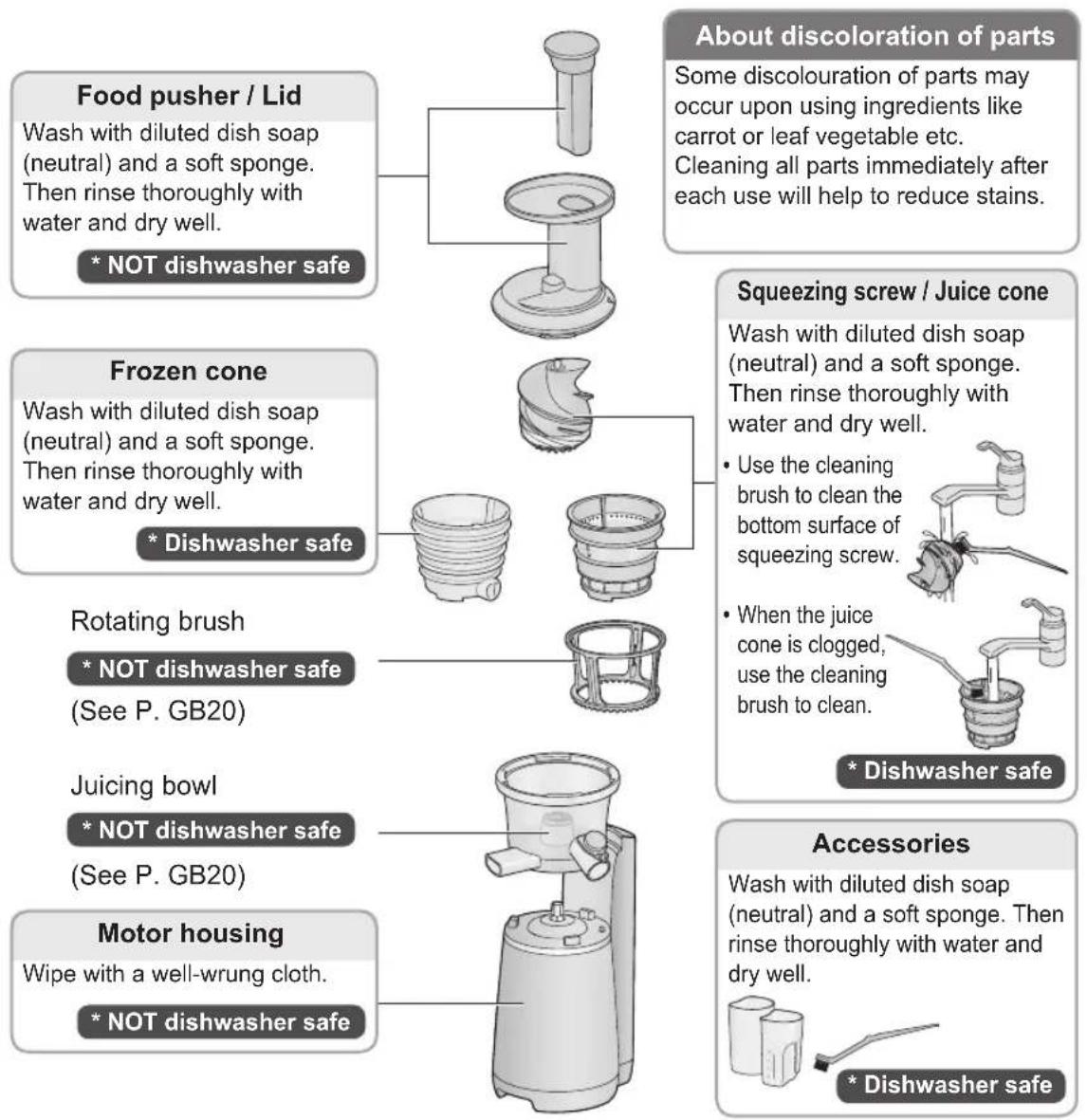 Food pusher / Lid

Wash with diluted dish soap (neutral) and a soft sponge. Then rinse thoroughly with water and dry well.

* NOT dishwasher safe

Frozen cone

Wash with diluted dish soap (neutral) and a soft sponge. Then rinse thoroughly with water and dry well.

* Dishwasher safe

Rotating brush

* NOT dishwasher safe

(See P. GB20)

Juicing bowl

* NOT dishwasher safe

(See P. GB20)

Motor housing

Wipe with a well-wrung cloth.

* NOT dishwasher safe

About discoloration of parts

Some discolouration of parts may occur upon using ingredients like carrot or leaf vegetable etc. Cleaning all parts immediately after each use will help to reduce stains.

Squeezing screw / Juice cone

Wash with diluted dish soap (neutral) and a soft sponge. Then rinse thoroughly with water and dry well.

• Use the cleaning brush to clean the bottom surface of squeezing screw.

• When the juice cone is clogged, use the cleaning brush to clean.

* Dishwasher safe

Accessories

Wash with diluted dish soap (neutral) and a soft sponge. Then rinse thoroughly with water and dry well.

* Dishwasher safe