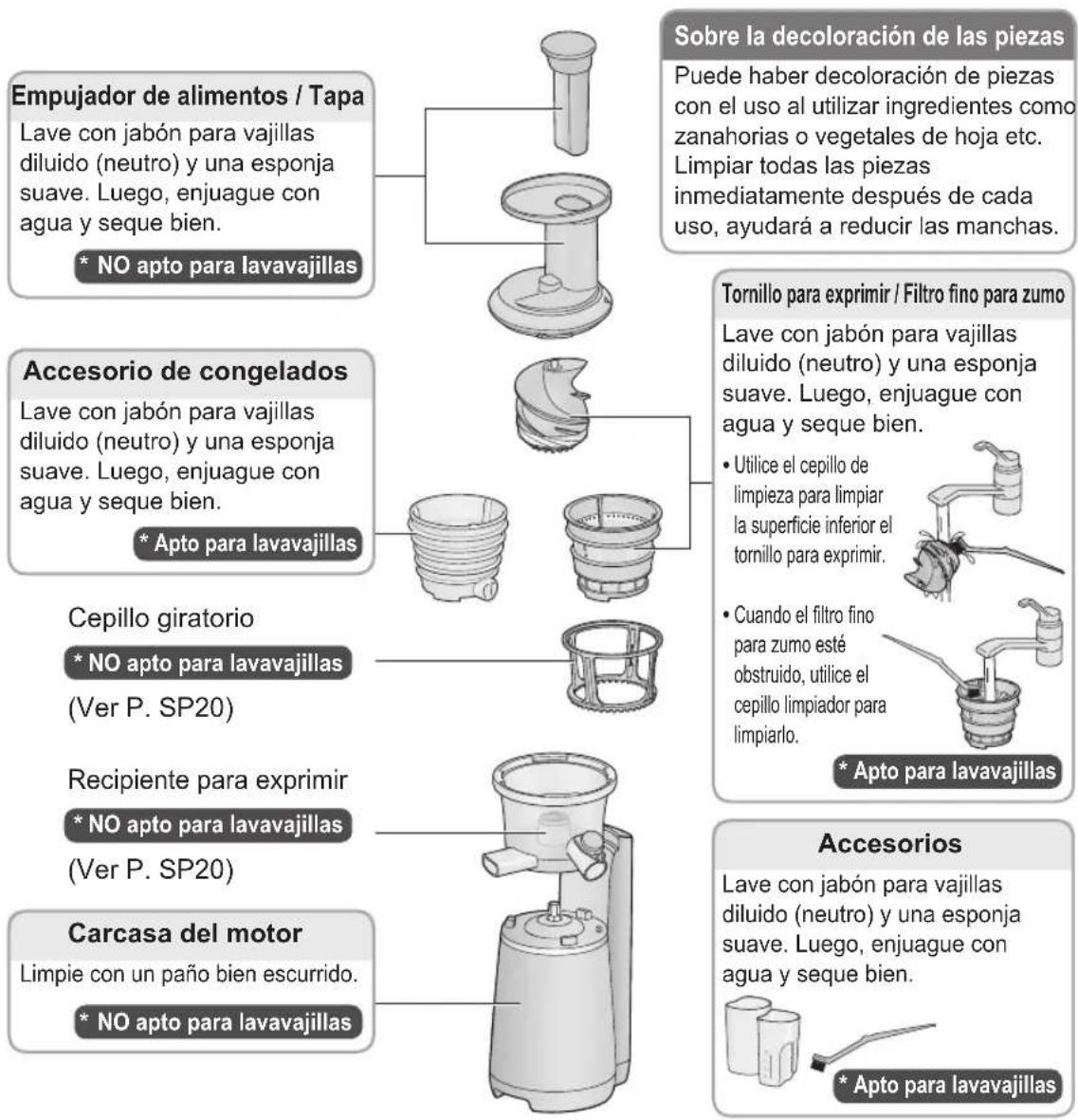 Empujador de alimentos / Tapa

Lave con jabón para vajillas diluido (neutro) y una esponja suave. Luego, enjuague con agua y seque bien.

* NO apto para lavavajillas

Accesorio de congelados

Lave con jabón para vajillas diluido (neutro) y una esponja suave. Luego, enjuague con agua y seque bien.

* Apto para lavavajillas

Cepillo giratorio

* NO apto para lavavajillas

(Ver P. SP20)

Recipiente para exprimir

* NO apto para lavavajillas

(Ver P. SP20)

Carcasa del motor

Limpie con un paño bien escurrido.

* NO apto para lavavajillas

Sobre la decoloración de las piezas

Puede haber decoloración de piezas con el uso al utilizar ingredientes como zanahorias o vegetales de hoja etc. Limpiar todas las piezas inmediatamente después de cada uso, ayudará a reducir las manchas.

Tornillo para exprimir / Filtro fino para zumo

Lave con jabón para vajillas diluido (neutro) y una esponja suave. Luego, enjuague con agua y seque bien.

• Utilice el cepillo de limpieza para limpiar la superficie inferior el tornillo para exprimir.

• Cuando el filtro fino para zumo esté obstruido, utilice el cepillo limpiador para limpiarlo.

* Apto para lavavajillas

Accesorios

Lave con jabón para vajillas diluido (neutro) y una esponja suave. Luego, enjuague con agua y seque bien.

* Apto para lavavajillas