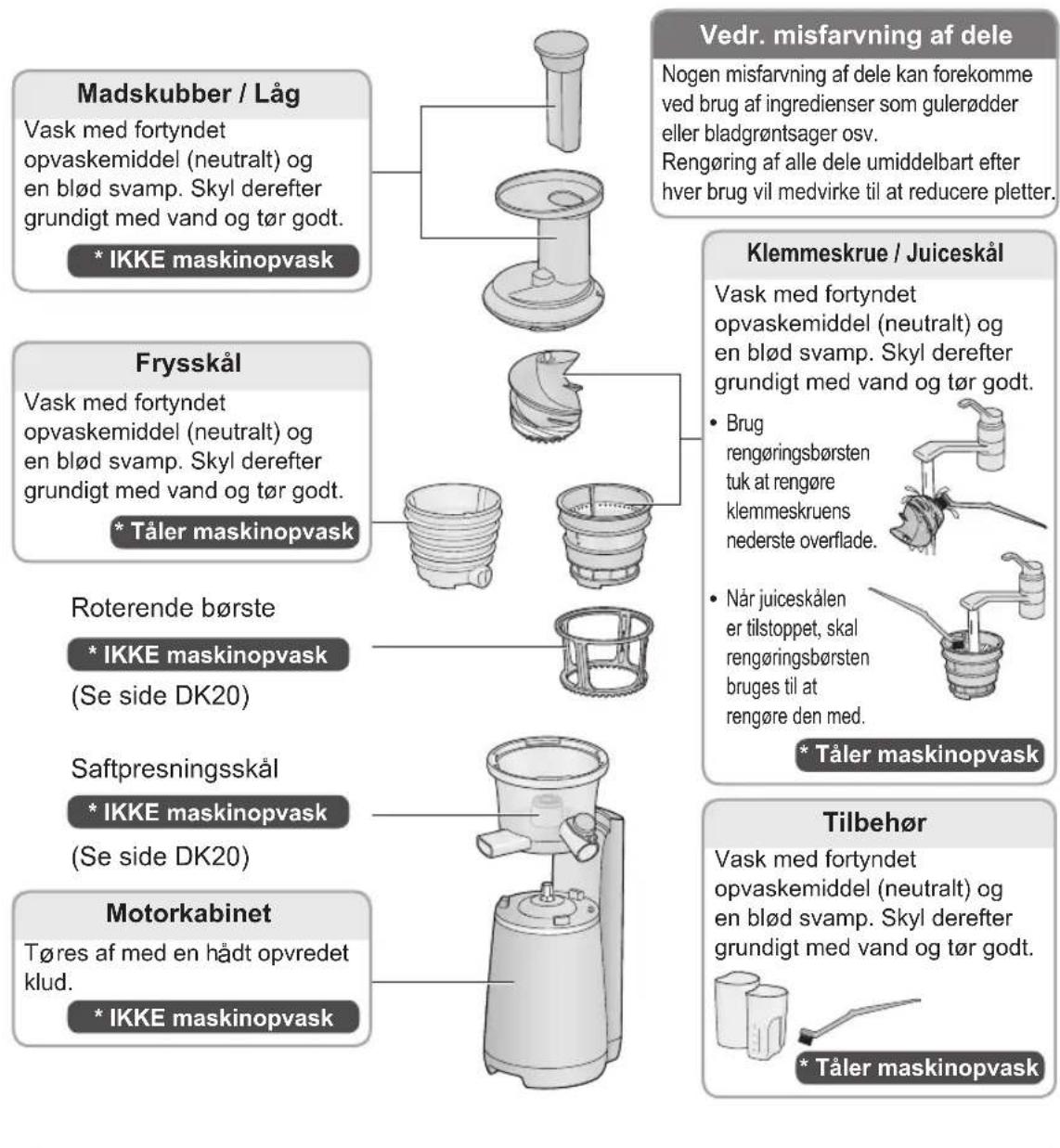 Madskubber / Låg

Vask med fortyndet opvaskemiddel (neutralt) og en blød svamp. Skyl derefter grundigt med vand og tør godt.

* IKKE maskinopvask

Frysskål

Vask med fortyndet opvaskemiddel (neutralt) og en blød svamp. Skyl derefter grundigt med vand og tør godt.

* Tåler maskinopvask

Roterende børste

* IKKE maskinopvask

(Se side DK20)

Saftpresningsskål

* IKKE maskinopvask

(Se side DK20)

Motorkabinet

Tøres af med en hådt opvredet klud.

* IKKE maskinopvask

Vedr. misfarvning af dele

Nogen misfarvning af dele kan forekomme ved brug af ingredienser som gulerødder eller bladgrøntsager osv.
Rengøring af alle dele umiddelbart efter hver brug vil medvirke til at reducere pletter.

Klemmeskrue / Juiceskål

Vask med fortyndet opvaskemiddel (neutralt) og en blød svamp. Skyl derefter grundigt med vand og tør godt.

• Brug rengøringsbørsten tuk at rengøre klemmeskruens nederste overflade.

• Når juiceskålen er tilstoppet, skal rengøringsbørsten bruges til at rengøre den med.

* Tåler maskinopvask

Tilbehør

Vask med fortyndet opvaskemiddel (neutralt) og en blød svamp. Skyl derefter grundigt med vand og tør godt.

* Tåler maskinopvask